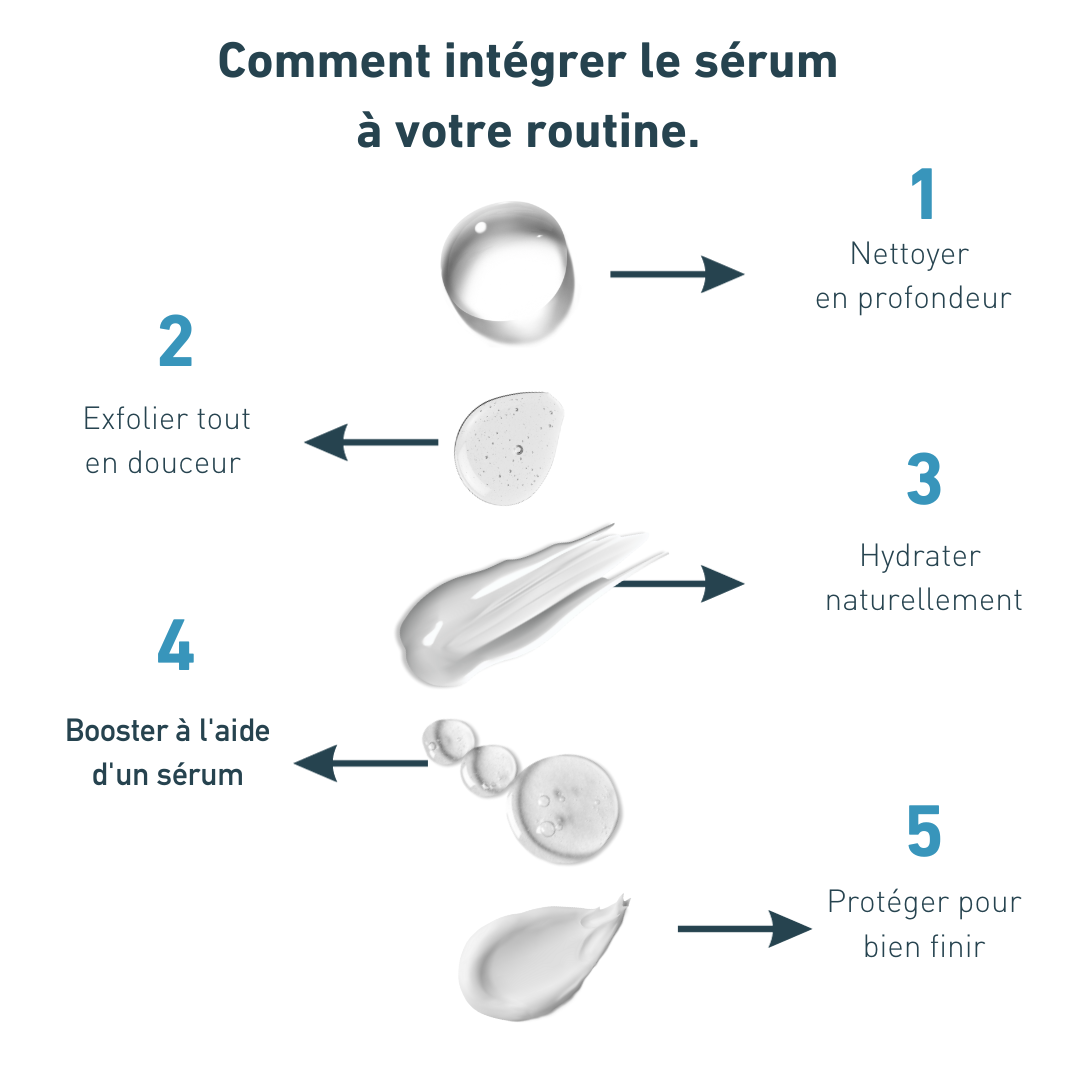 Comment intégrer le sérum à votre routine.

1
Nettoyer en profondeur

2
Exfolier tout en douceur

3
Hydrater naturellement

4
Booster à l'aide d'un sérum

5
Protéger pour bien finir